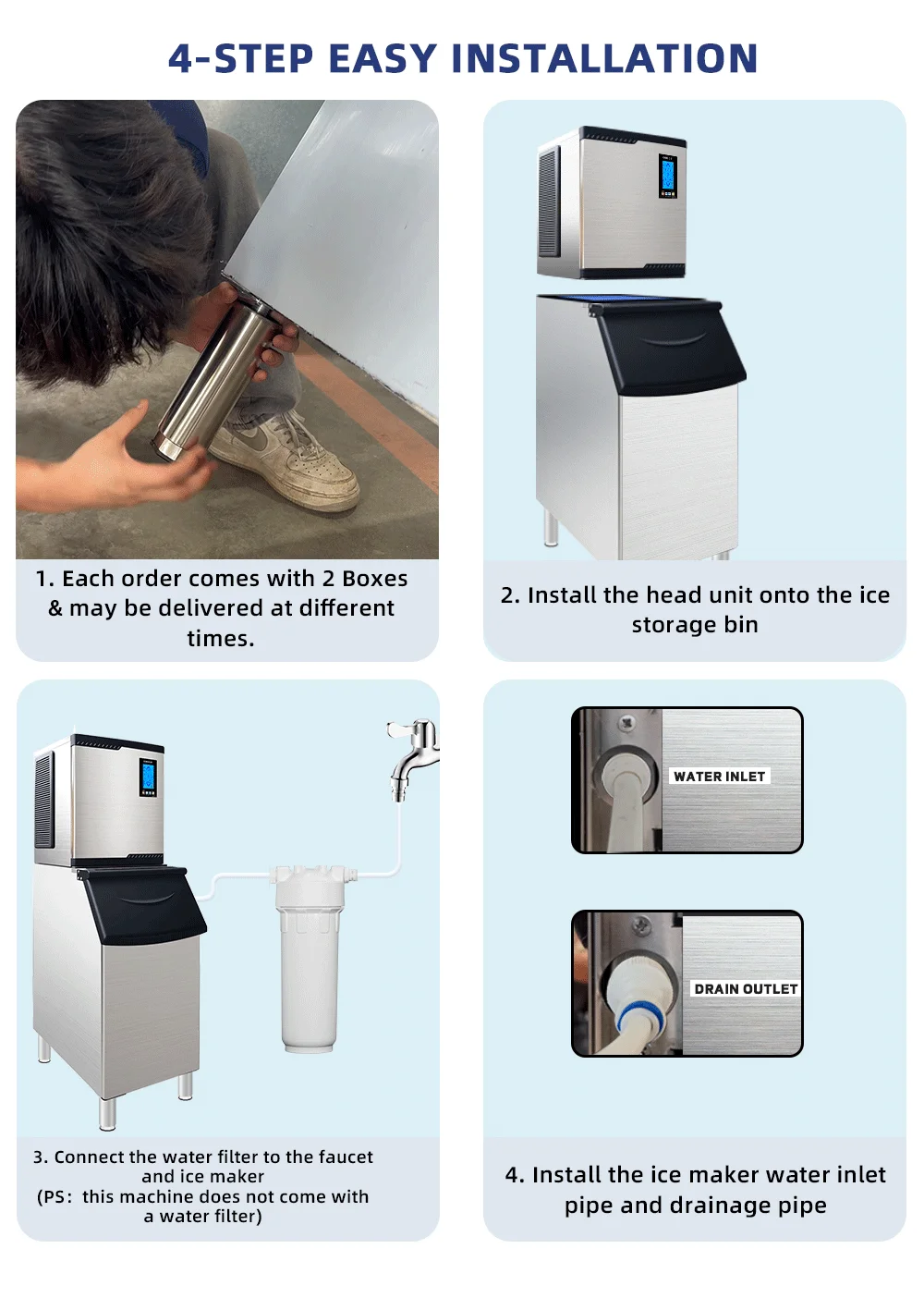 4-STEP EASY INSTALLATION

1. Each order comes with 2 Boxes & may be delivered at different times.

2. Install the head unit onto the ice storage bin

3. Connect the water filter to the faucet and ice maker
(PS: this machine does not come with a water filter)

WATER INLET

DRAIN OUTLET

4. Install the ice maker water inlet pipe and drainage pipe